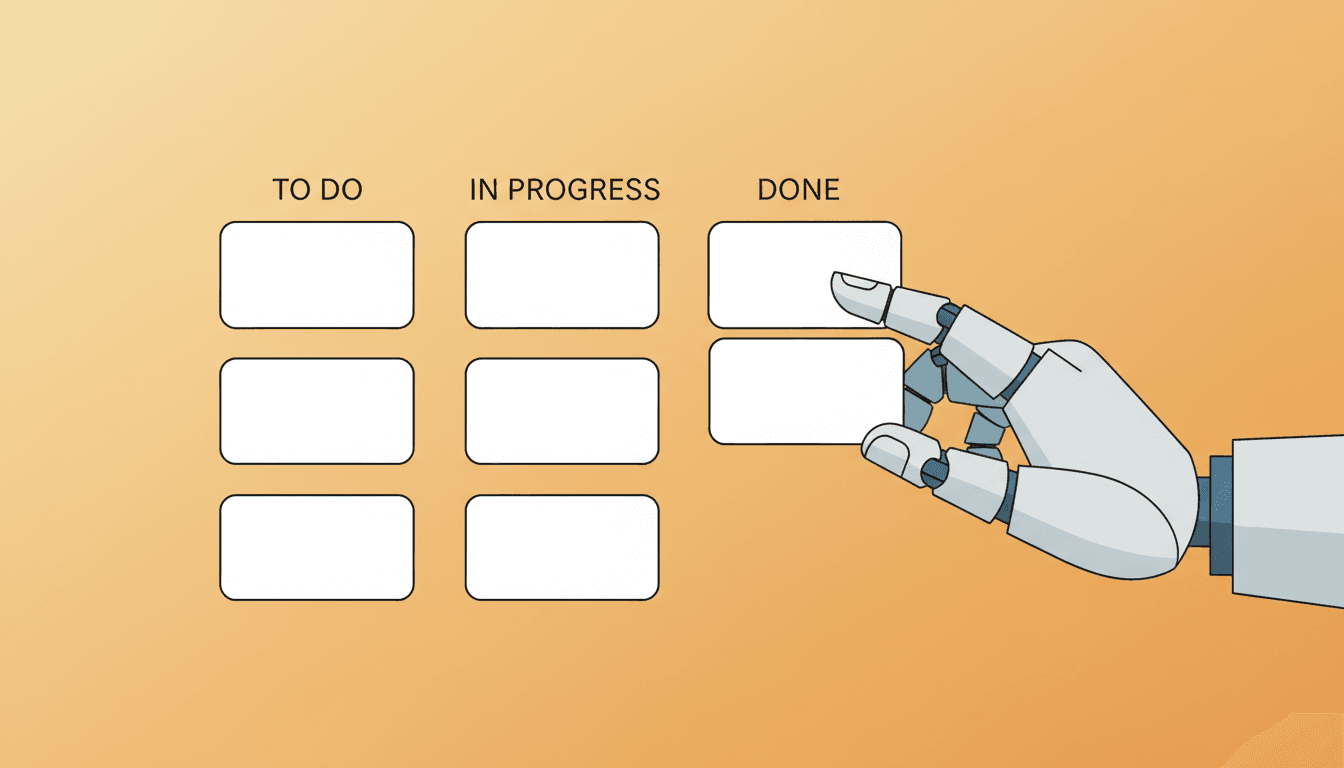 TO DO

IN PROGRESS

DONE